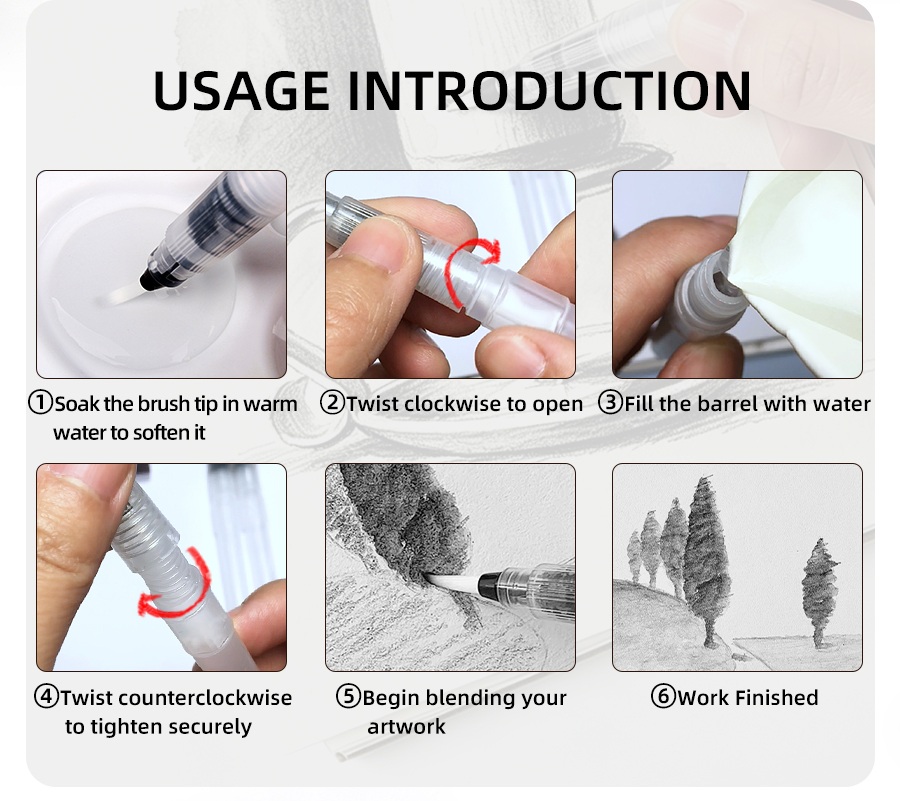 USAGE INTRODUCTION

①Soak the brush tip in warm water to soften it

②Twist clockwise to open

③Fill the barrel with water

④Twist counterclockwise to tighten securely

⑤Begin blending your artwork

⑥Work Finished